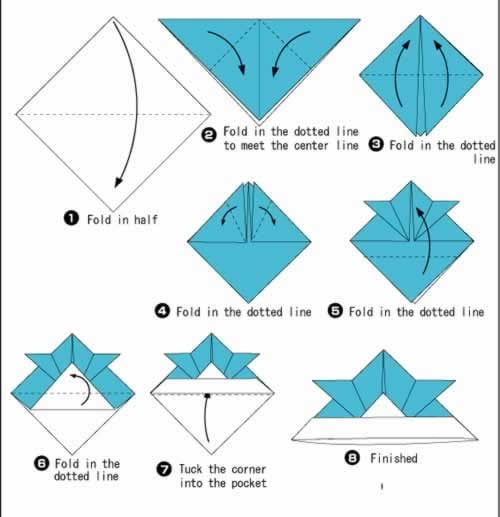 ❶ Fold in half

❷ Fold in the dotted line to meet the center line

❸ Fold in the dotted line

❹ Fold in the dotted line

❺ Fold in the dotted line

❻ Fold in the dotted line

❼ Tuck the corner into the pocket

❽ Finished